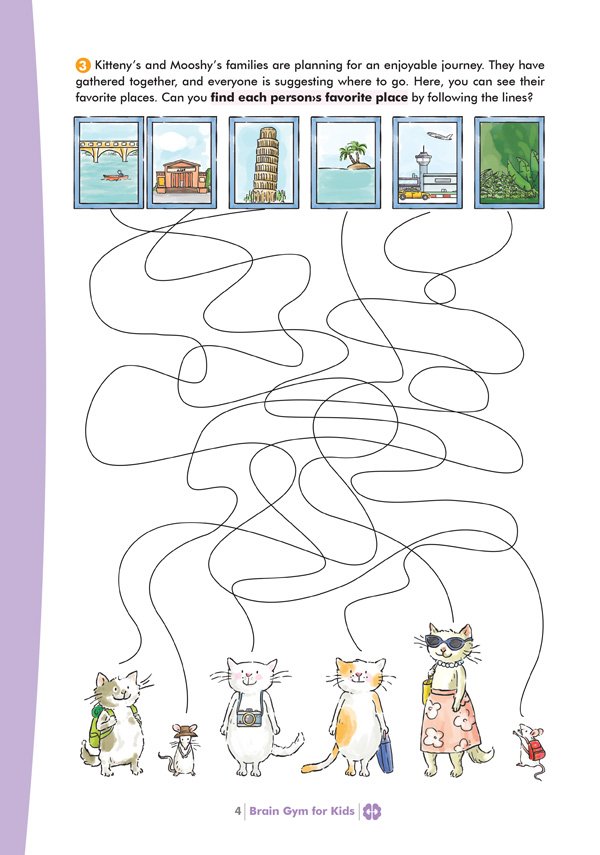 3 Kitteny's and Mooshy's families are planning for an enjoyable journey. They have gathered together, and everyone is suggesting where to go. Here, you can see their favorite places. Can you **find each person›s favorite place** by following the lines?

4 | Brain Gym for Kids