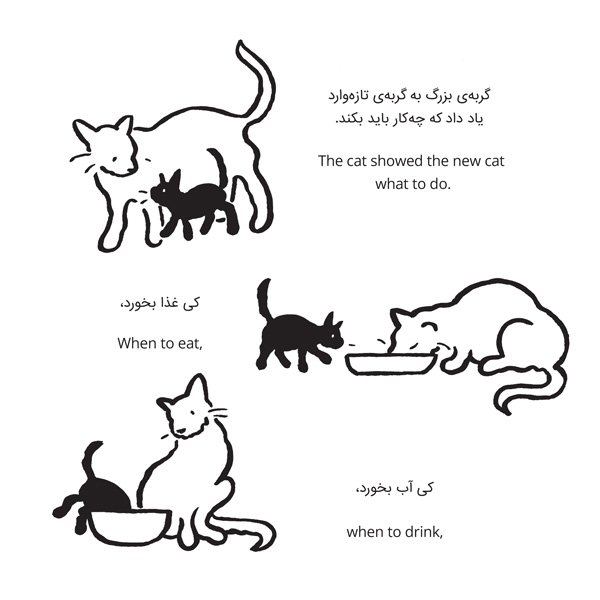 گربه‌ی بزرگ به گربه‌ی تازه‌وارد یاد داد که چه‌کار باید بکند.

The cat showed the new cat what to do.

کی غذا بخورد،

When to eat,

کی آب بخورد،

when to drink,