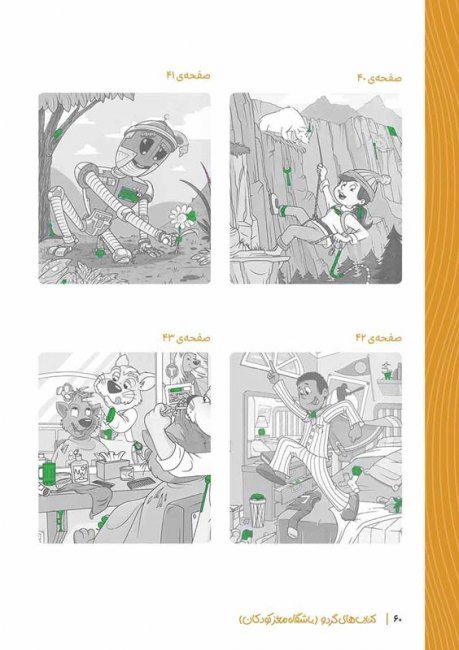 صفحه‌ی ۴۰

صفحه‌ی ۴۱

صفحه‌ی ۴۲

صفحه‌ی ۴۳

۶۰ | کتاب‌های گردو (باشگاه مغز کودکان)