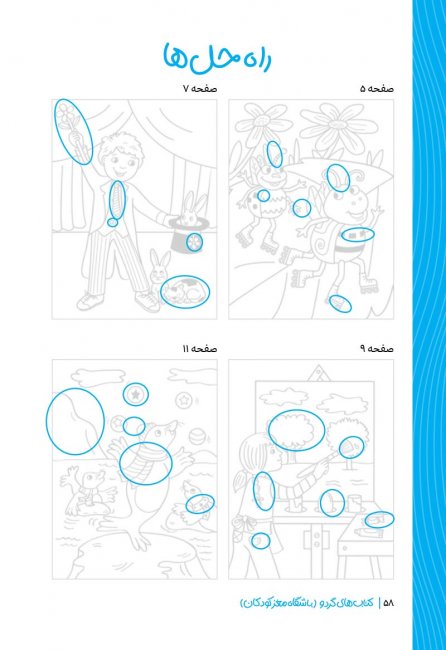 راه‌حل‌ها

صفحه ۵

صفحه ۷

صفحه ۹

صفحه ۱۱

۵۸ | کتاب‌های گردو (باشگاه مغز کودکان)